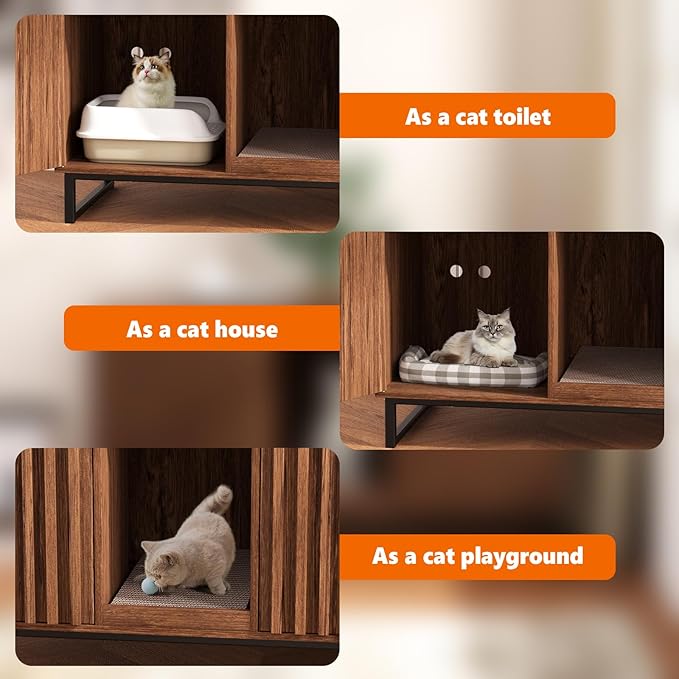 As a cat toilet

As a cat house

As a cat playground