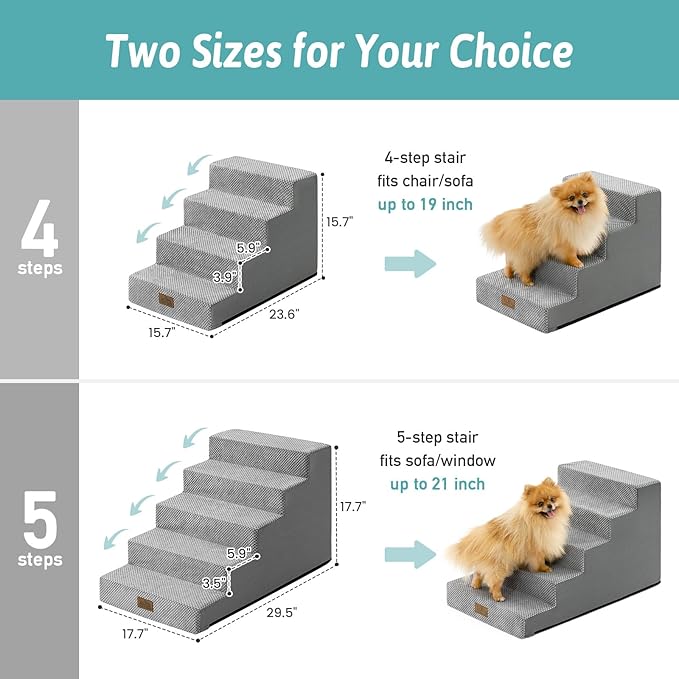 Two Sizes for Your Choice

4
steps

15.7"
5.9"
3.9"
15.7"
23.6"

4-step stair
fits chair/sofa
up to 19 inch

5
steps

17.7"
5.9"
3.5"
17.7"
29.5"

5-step stair
fits sofa/window
up to 21 inch