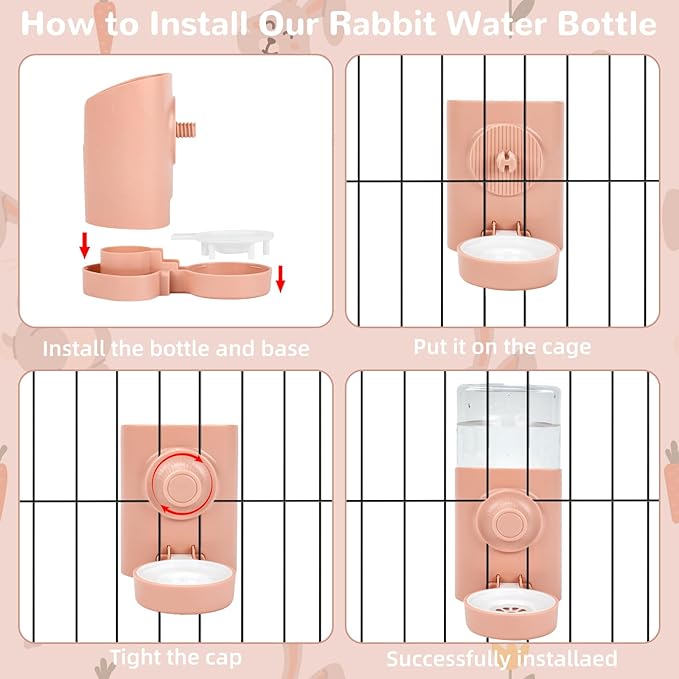 How to Install Our Rabbit Water Bottle

Install the bottle and base

Put it on the cage

Tight the cap

Successfully installaed