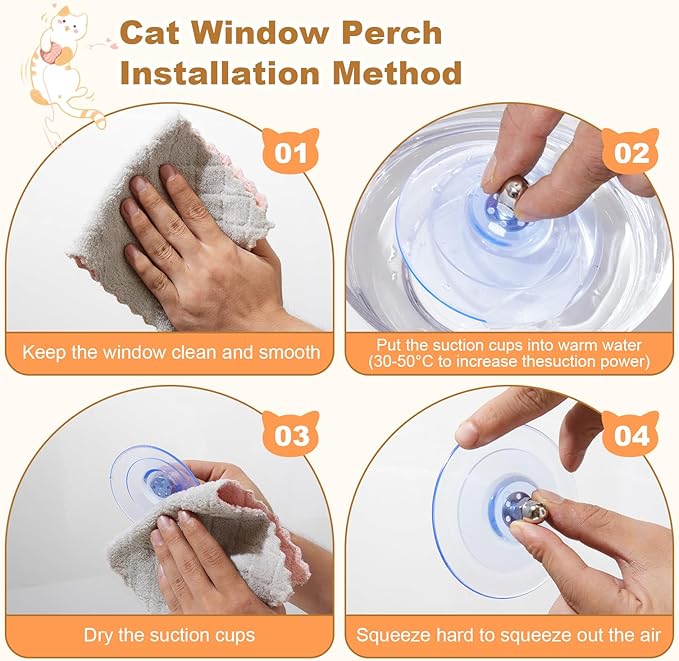 Cat Window Perch Installation Method

01

Keep the window clean and smooth

02

Put the suction cups into warm water (30-50°C to increase thesuction power)

03

Dry the suction cups

04

Squeeze hard to squeeze out the air