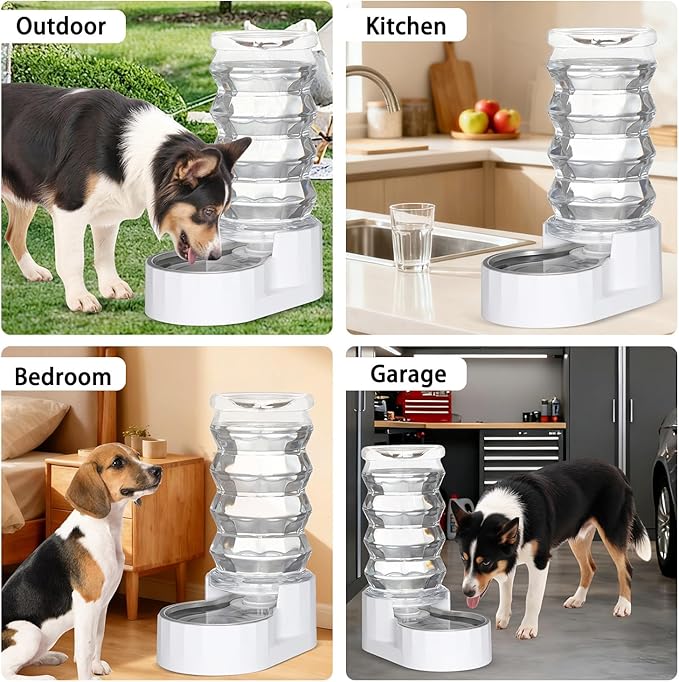 Outdoor

Kitchen

Bedroom

Garage