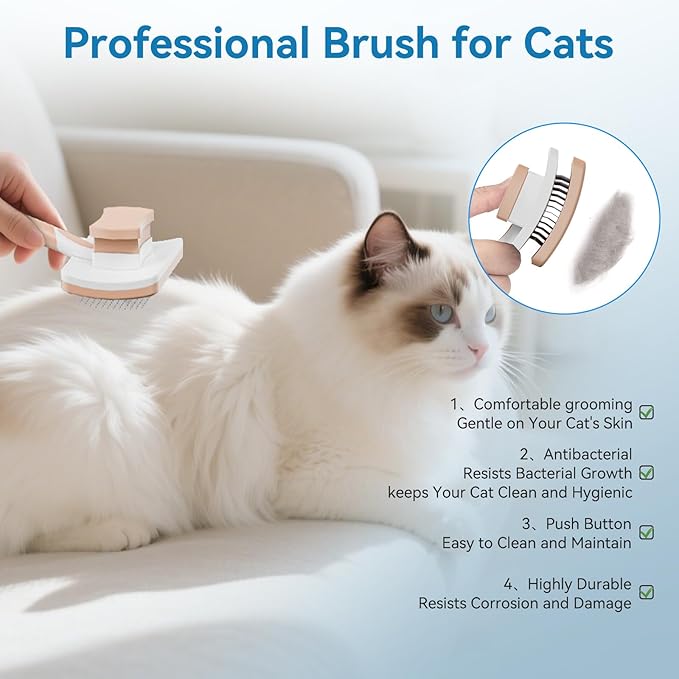 Professional Brush for Cats

1、Comfortable grooming
Gentle on Your Cat's Skin

2、Antibacterial
Resists Bacterial Growth
keeps Your Cat Clean and Hygienic

3、Push Button
Easy to Clean and Maintain

4、Highly Durable
Resists Corrosion and Damage