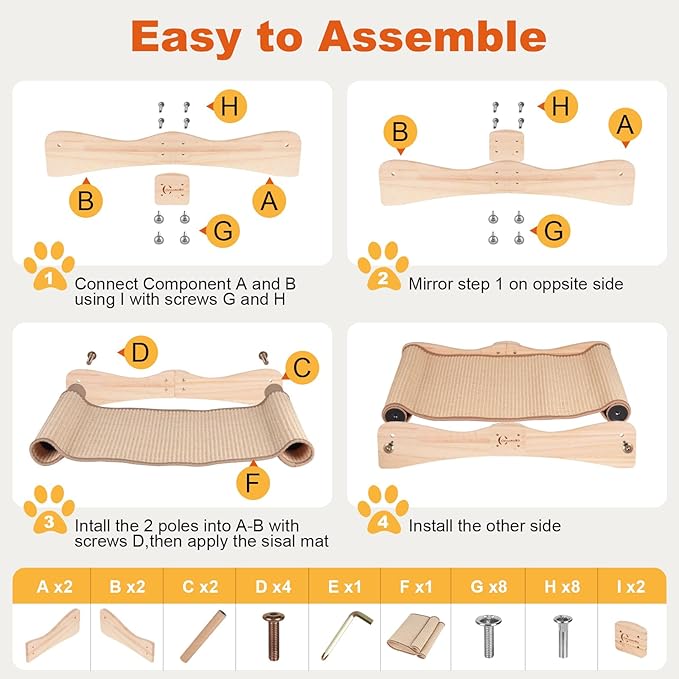 Easy to Assemble

H
B
A
G
1
Connect Component A and B using I with screws G and H

H
B
A
G
2
Mirror step 1 on oppsite side

D
C
F
3
Intall the 2 poles into A-B with screws D,then apply the sisal mat

4
Install the other side

| A x2 | B x2 | C x2 | D x4 | E x1 | F x1 | G x8 | H x8 | I x2 |
|---|---|---|---|---|---|---|---|---|
| | | | | | | | | |