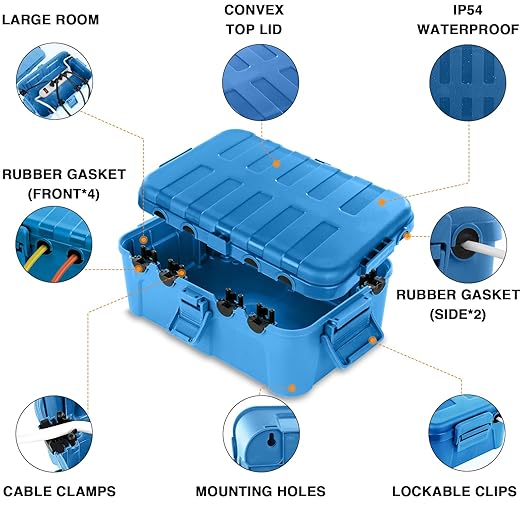 LARGE ROOM

CONVEX TOP LID

IP54 WATERPROOF

RUBBER GASKET (FRONT*4)

RUBBER GASKET (SIDE*2)

CABLE CLAMPS

MOUNTING HOLES

LOCKABLE CLIPS