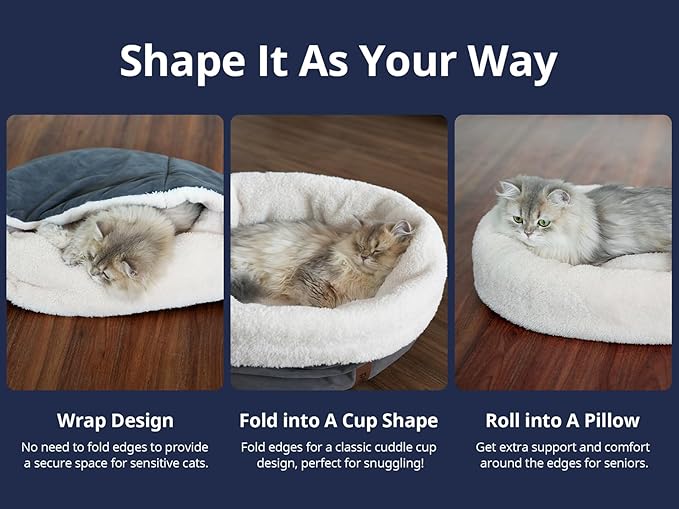 Shape It As Your Way

Wrap Design
No need to fold edges to provide a secure space for sensitive cats.

Fold into A Cup Shape
Fold edges for a classic cuddle cup design, perfect for snuggling!

Roll into A Pillow
Get extra support and comfort around the edges for seniors.