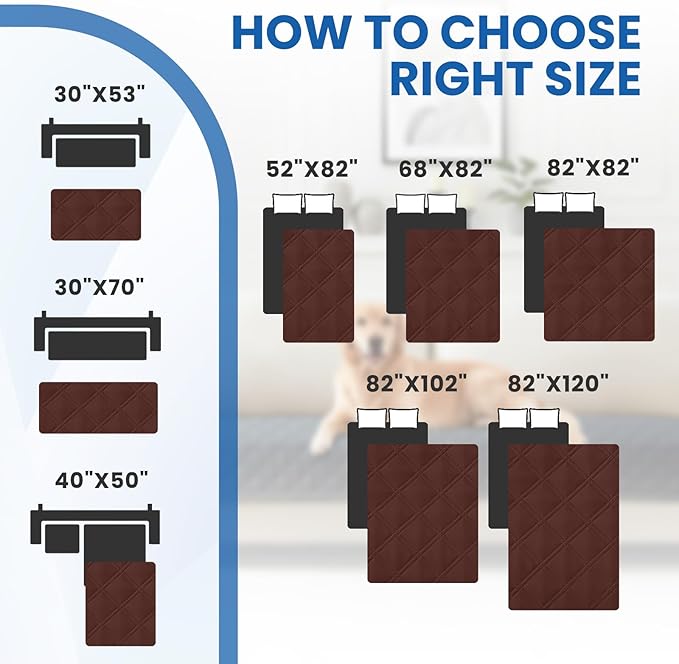 HOW TO CHOOSE RIGHT SIZE

30"X53"

30"X70"

40"X50"

52"X82"

68"X82"

82"X82"

82"X102"

82"X120"