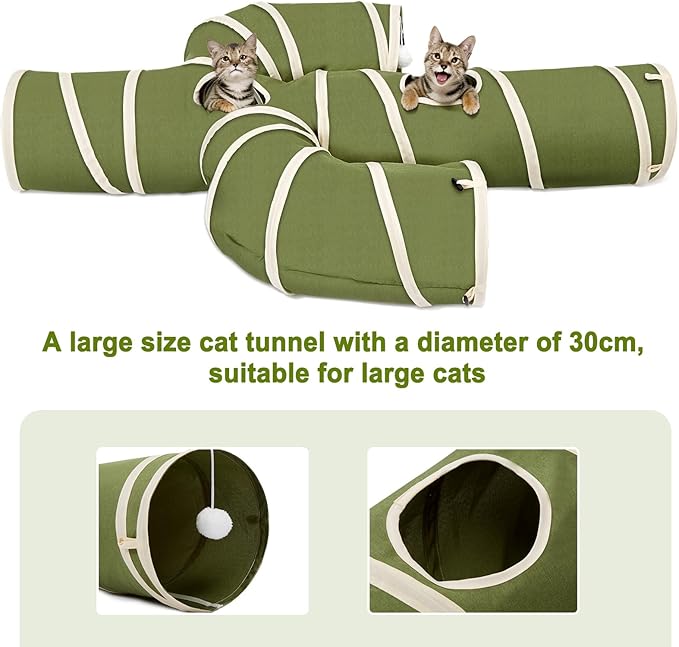 A large size cat tunnel with a diameter of 30cm, suitable for large cats