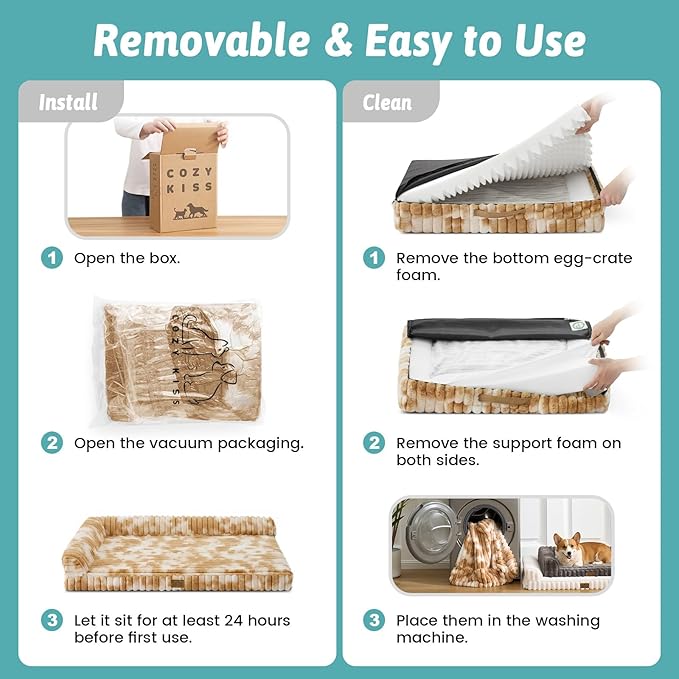 Removable & Easy to Use

Install

COZY KISS

1 Open the box.

COZY KISS

2 Open the vacuum packaging.

3 Let it sit for at least 24 hours before first use.

Clean

1 Remove the bottom egg-crate foam.

2 Remove the support foam on both sides.

3 Place them in the washing machine.