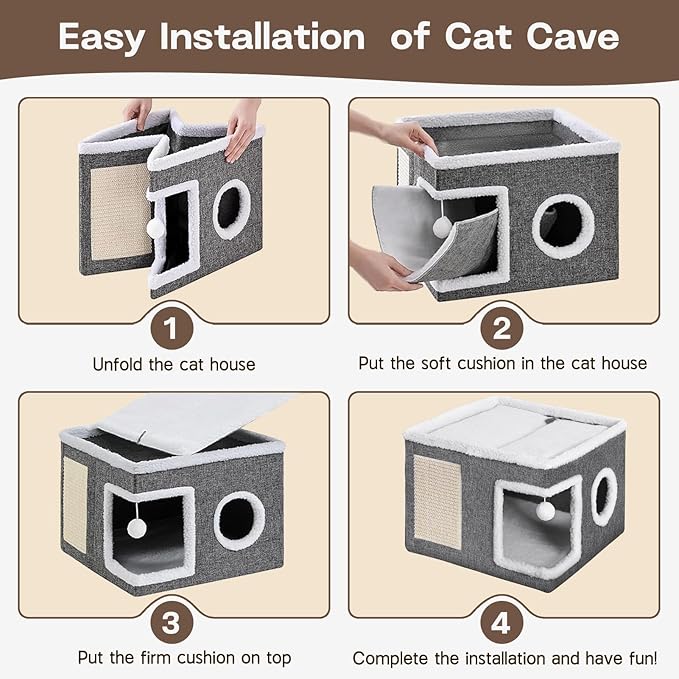 Easy Installation of Cat Cave

1
Unfold the cat house

2
Put the soft cushion in the cat house

3
Put the firm cushion on top

4
Complete the installation and have fun!