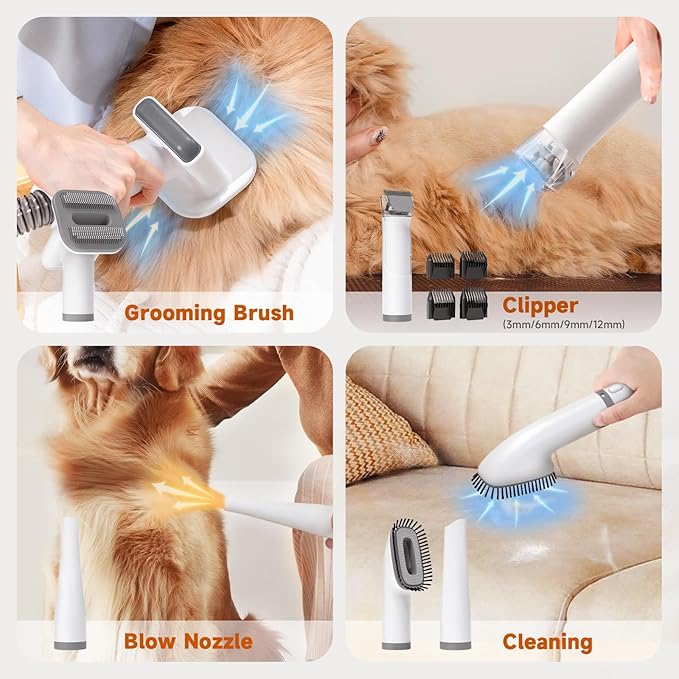 Grooming Brush

Clipper
(3mm/6mm/9mm/12mm)

Blow Nozzle

Cleaning