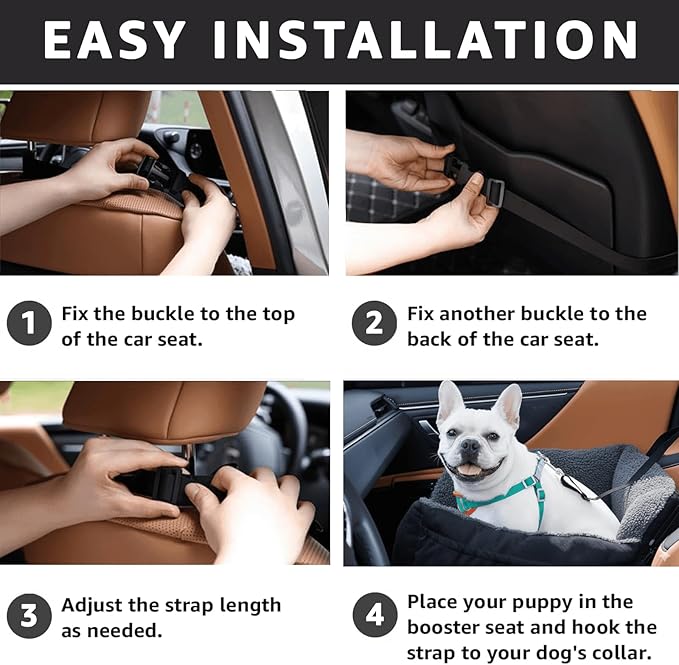 EASY INSTALLATION

1 Fix the buckle to the top of the car seat.

2 Fix another buckle to the back of the car seat.

3 Adjust the strap length as needed.

4 Place your puppy in the booster seat and hook the strap to your dog's collar.