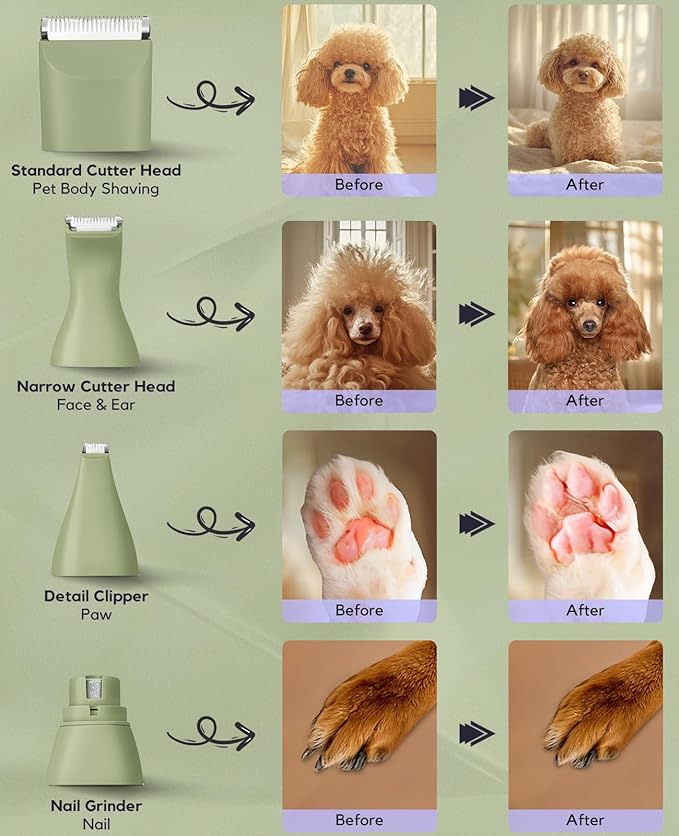 Standard Cutter Head
Pet Body Shaving

Before

After

Narrow Cutter Head
Face & Ear

Before

After

Detail Clipper
Paw

Before

After

Nail Grinder
Nail

Before

After