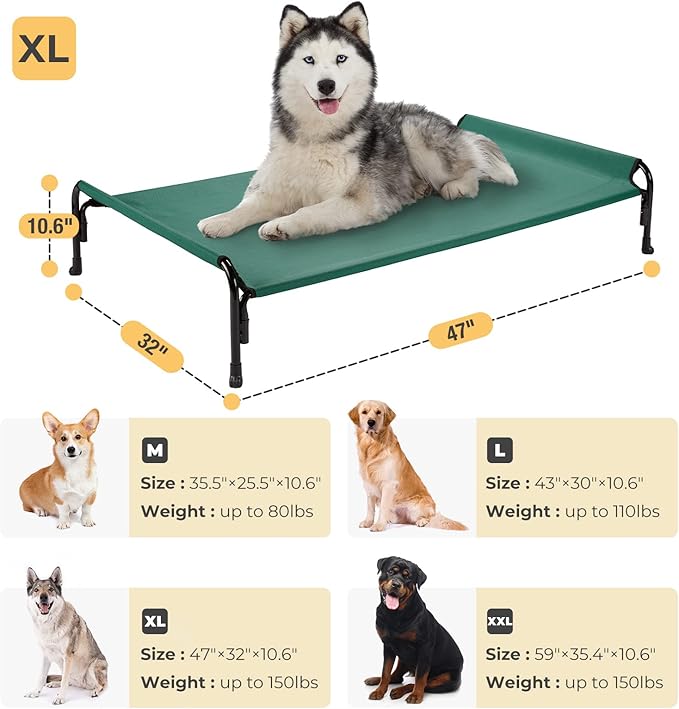 XL

10.6"

32"

47"

M

Size : 35.5"×25.5"×10.6"

Weight : up to 80lbs

L

Size : 43"×30"×10.6"

Weight : up to 110lbs

XL

Size : 47"×32"×10.6"

Weight : up to 150lbs

XXL

Size : 59"×35.4"×10.6"

Weight : up to 150lbs