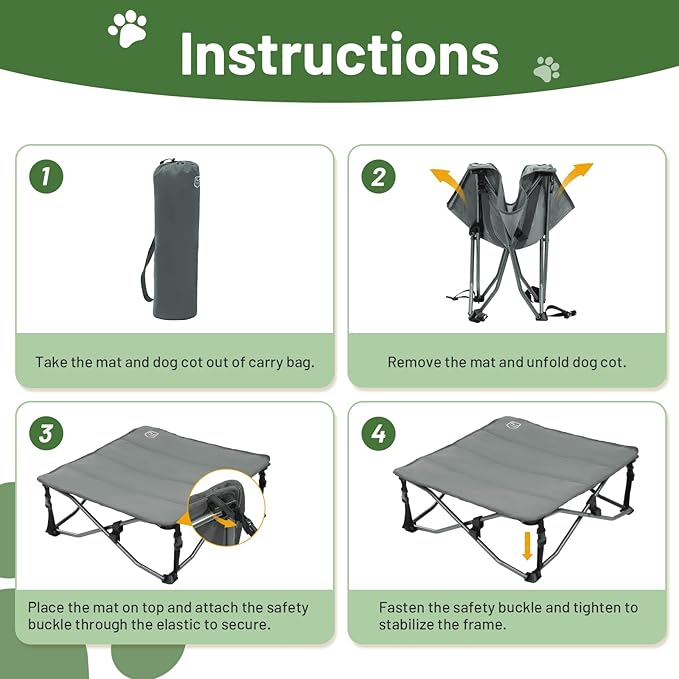 Instructions

1

Take the mat and dog cot out of carry bag.

2

Remove the mat and unfold dog cot.

3

Place the mat on top and attach the safety buckle through the elastic to secure.

4

Fasten the safety buckle and tighten to stabilize the frame.