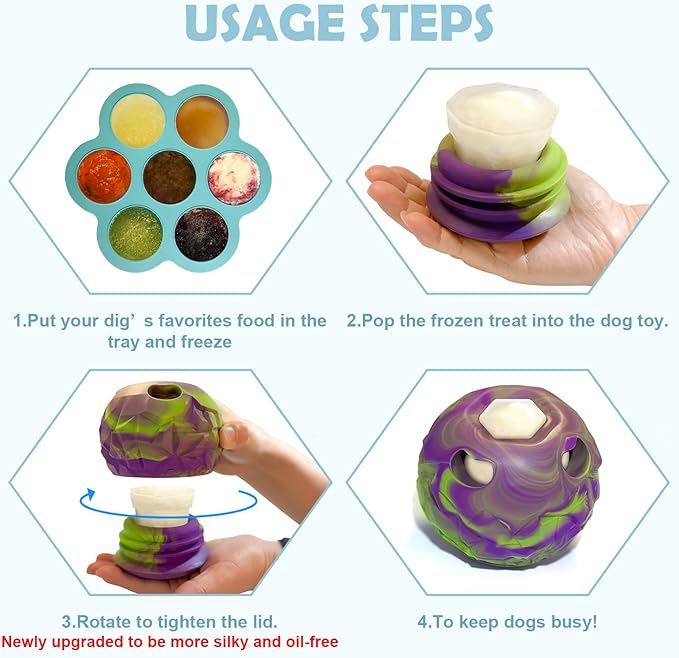 USAGE STEPS

1.Put your dig’ s favorites food in the tray and freeze

2.Pop the frozen treat into the dog toy.

3.Rotate to tighten the lid.
Newly upgraded to be more silky and oil-free

4.To keep dogs busy!