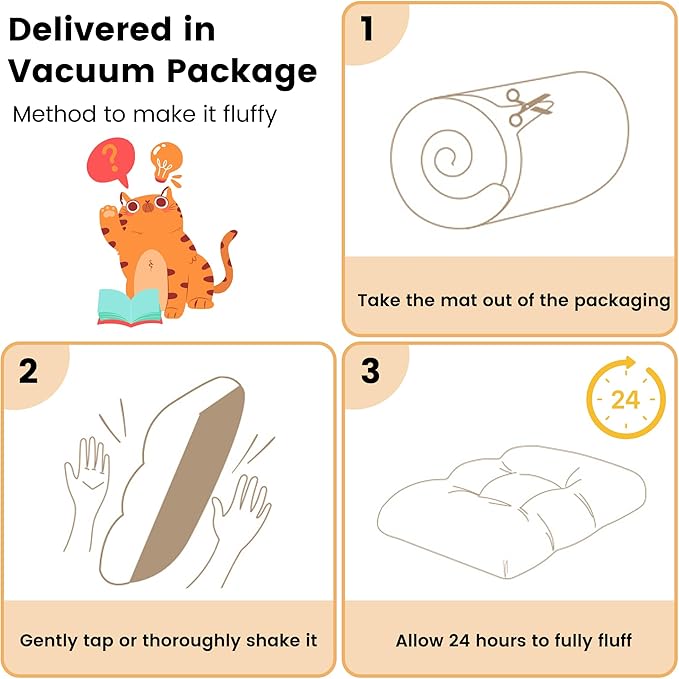 Delivered in Vacuum Package

Method to make it fluffy

?

1

Take the mat out of the packaging

2

Gently tap or thoroughly shake it

3

24

Allow 24 hours to fully fluff