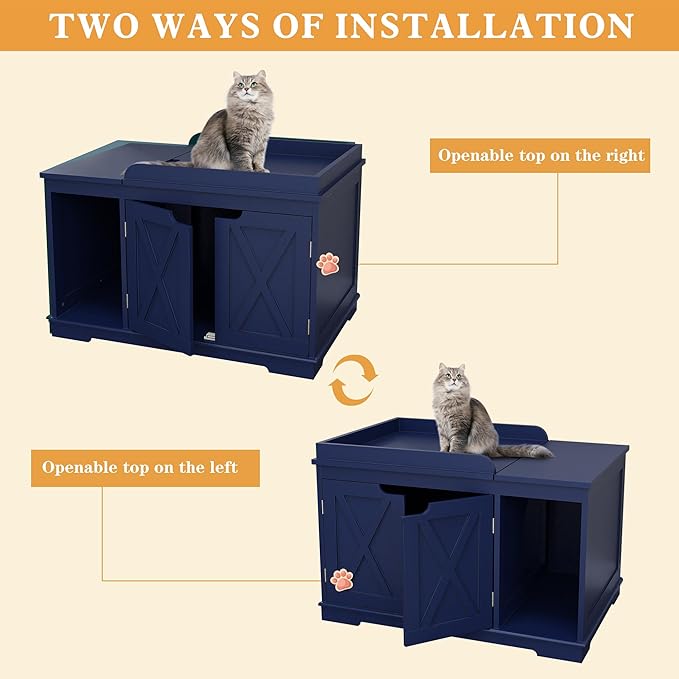 TWO WAYS OF INSTALLATION

Openable top on the right

Openable top on the left