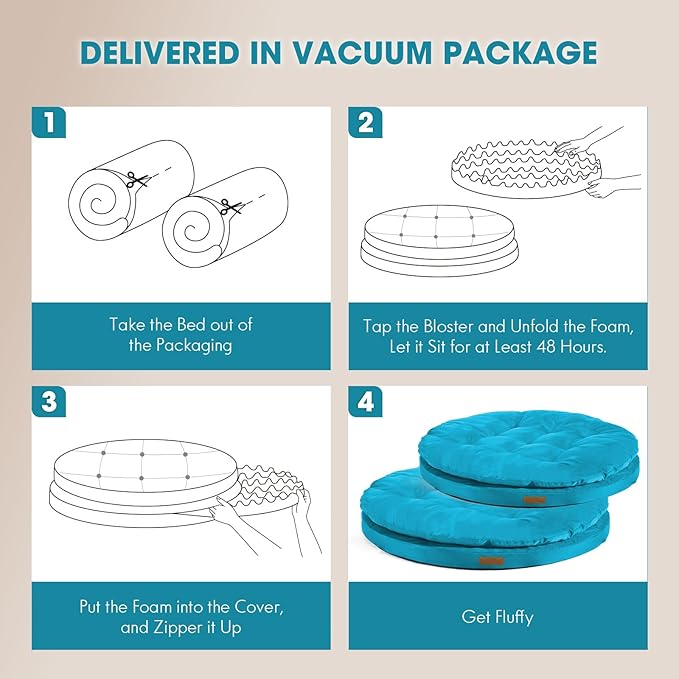 DELIVERED IN VACUUM PACKAGE

1

Take the Bed out of the Packaging

2

Tap the Bloster and Unfold the Foam, Let it Sit for at Least 48 Hours.

3

Put the Foam into the Cover, and Zipper it Up

4

Get Fluffy