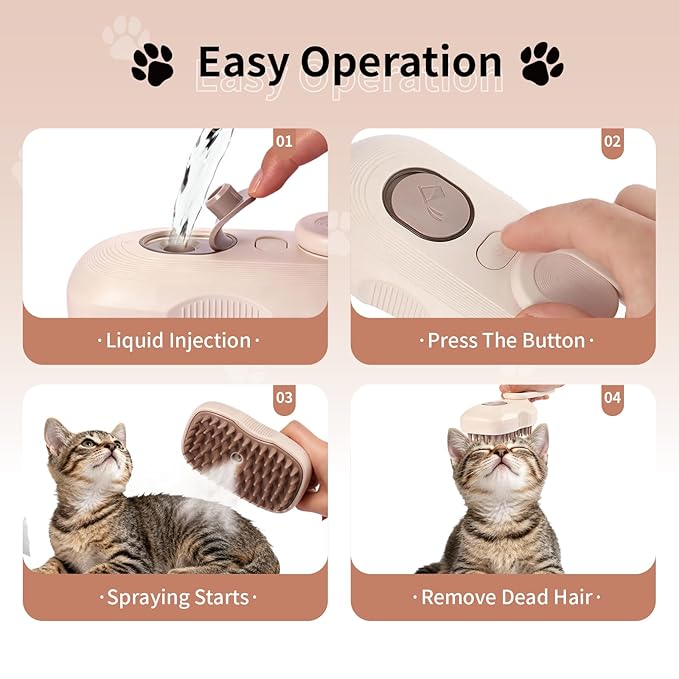 Easy Operation

01

·Liquid Injection·

02

·Press The Button·

03

·Spraying Starts·

04

·Remove Dead Hair·