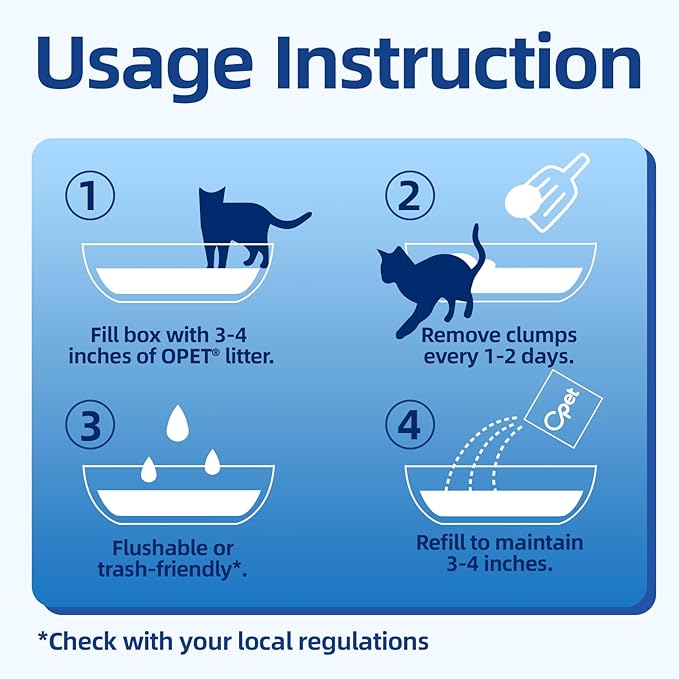 Usage Instruction

1

Fill box with 3-4 inches of OPET® litter.

2

Remove clumps every 1-2 days.

3

Flushable or trash-friendly*.

4

Opet

Refill to maintain 3-4 inches.

*Check with your local regulations