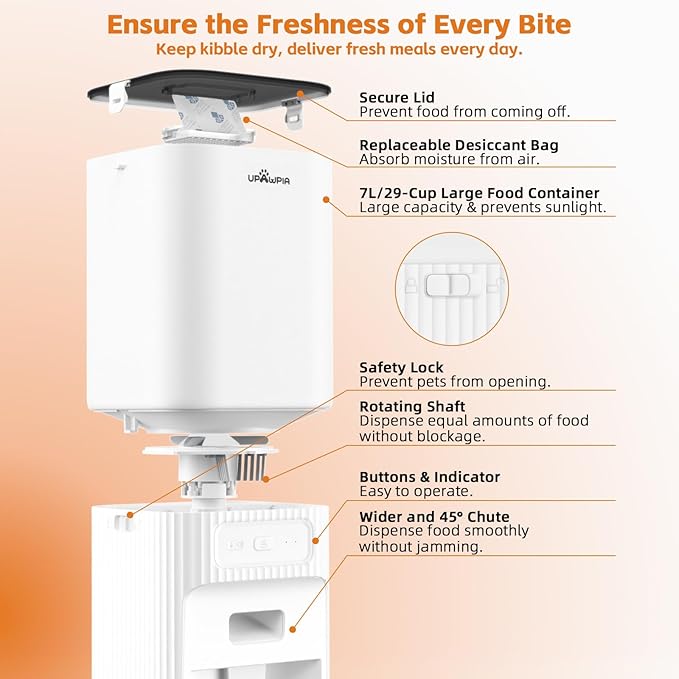 Ensure the Freshness of Every Bite
Keep kibble dry, deliver fresh meals every day.

UPAWPIA

Secure Lid
Prevent food from coming off.

Replaceable Desiccant Bag
Absorb moisture from air.

7L/29-Cup Large Food Container
Large capacity & prevents sunlight.

Safety Lock
Prevent pets from opening.

Rotating Shaft
Dispense equal amounts of food without blockage.

Buttons & Indicator
Easy to operate.

Wider and 45° Chute
Dispense food smoothly without jamming.