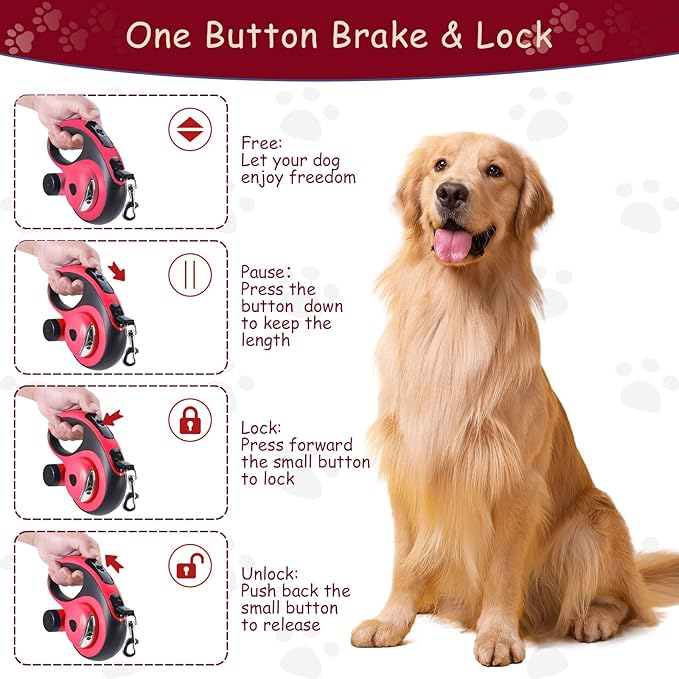 One Button Brake & Lock

Free:
Let your dog enjoy freedom

Pause:
Press the button down to keep the length

Lock:
Press forward the small button to lock

Unlock:
Push back the small button to release