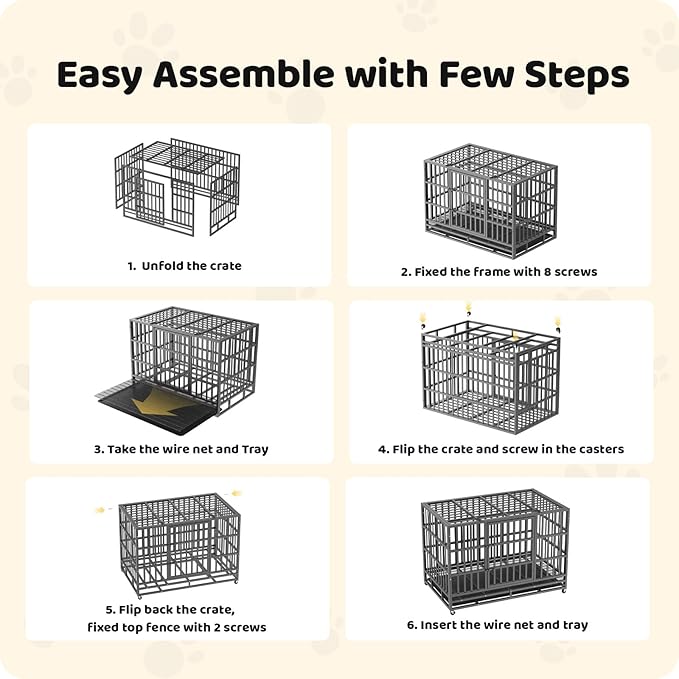 Easy Assemble with Few Steps

1. Unfold the crate

2. Fixed the frame with 8 screws

3. Take the wire net and Tray

4. Flip the crate and screw in the casters

5. Flip back the crate, fixed top fence with 2 screws

6. Insert the wire net and tray