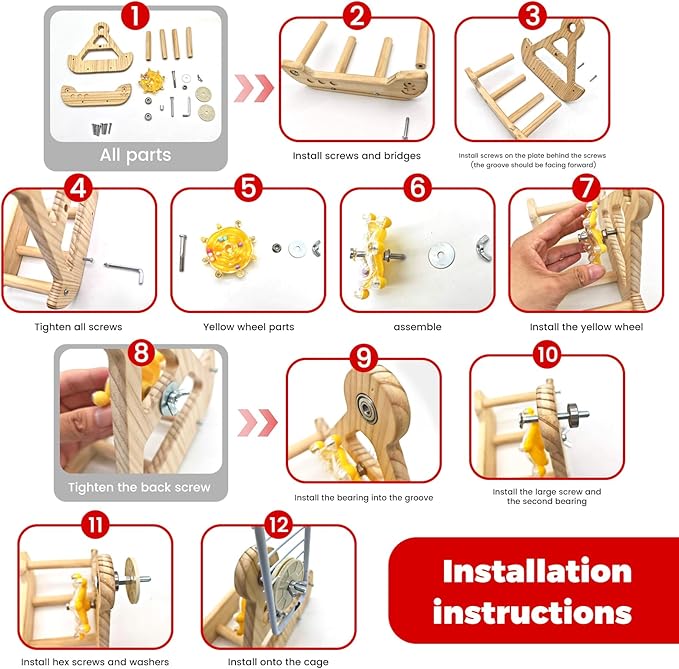 1

All parts

2

Install screws and bridges

3

Install screws on the plate behind the screws (the groove should be facing forward)

4

Tighten all screws

5

Yellow wheel parts

6

assemble

7

Install the yellow wheel

8

Tighten the back screw

9

Install the bearing into the groove

10

Install the large screw and the second bearing

11

Install hex screws and washers

12

Install onto the cage

Installation instructions