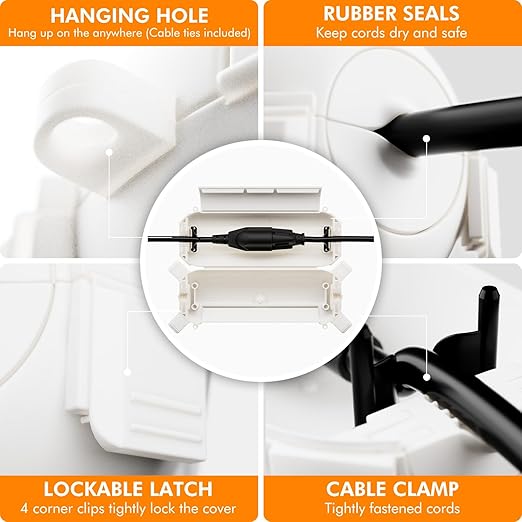 HANGING HOLE
Hang up on the anywhere (Cable ties included)

RUBBER SEALS
Keep cords dry and safe

LOCKABLE LATCH
4 corner clips tightly lock the cover

CABLE CLAMP
Tightly fastened cords