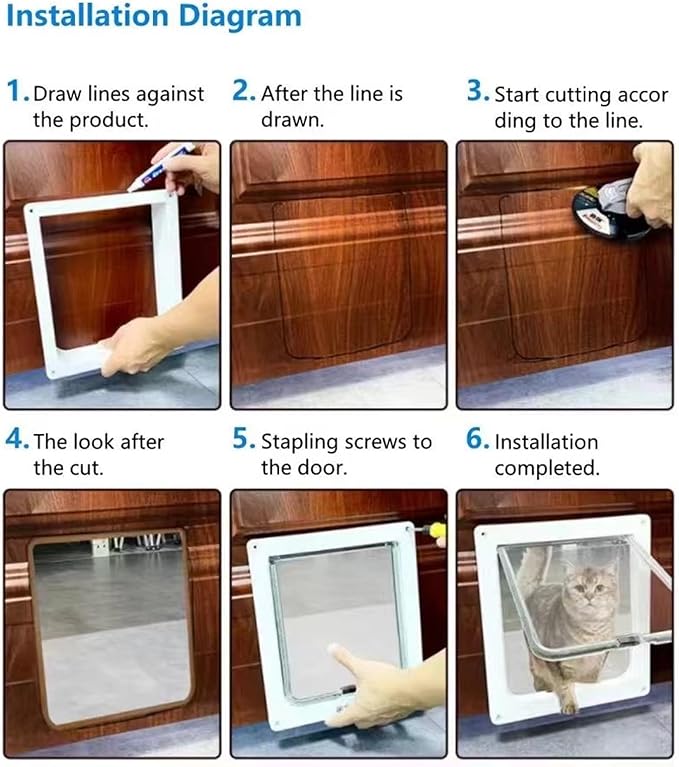 Installation Diagram

1. Draw lines against the product.

2. After the line is drawn.

3. Start cutting accor ding to the line.

4. The look after the cut.

5. Stapling screws to the door.

6. Installation completed.