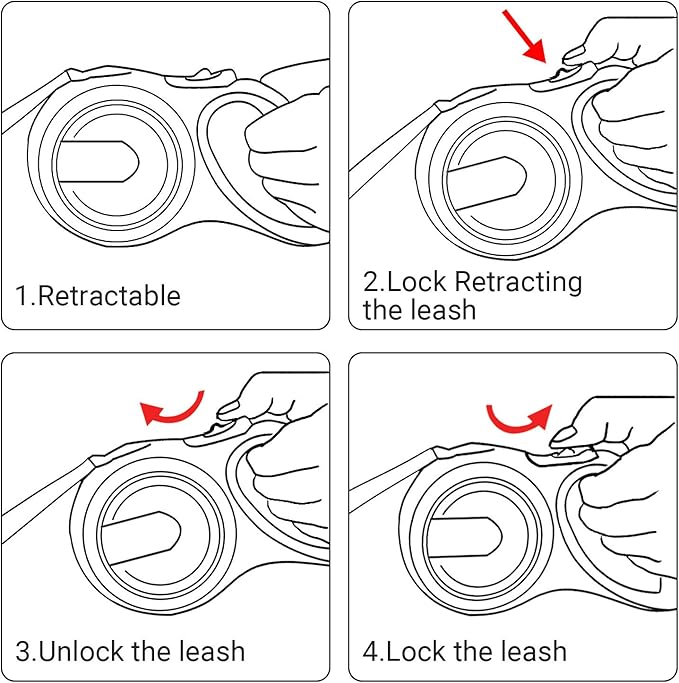 1.Retractable

2.Lock Retracting the leash

3.Unlock the leash

4.Lock the leash