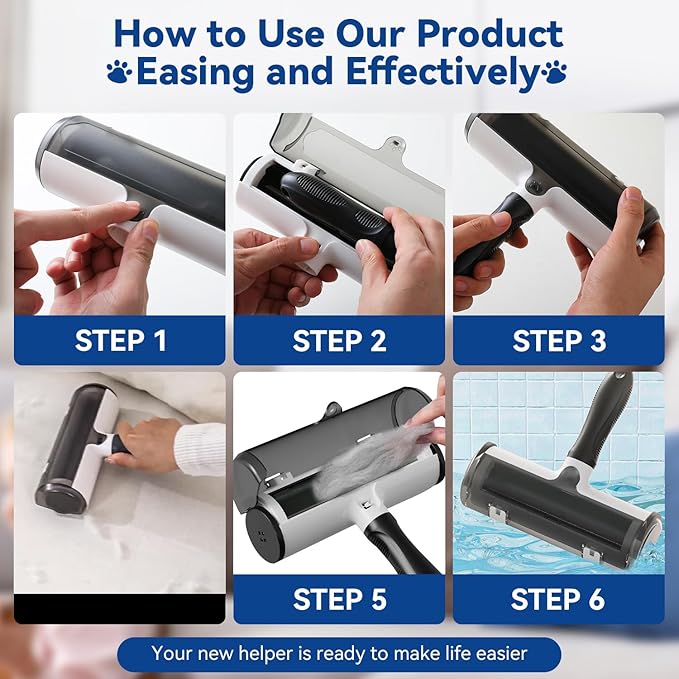 How to Use Our Product
Easing and Effectively

STEP 1

STEP 2

STEP 3

STEP 5

STEP 6

Your new helper is ready to make life easier