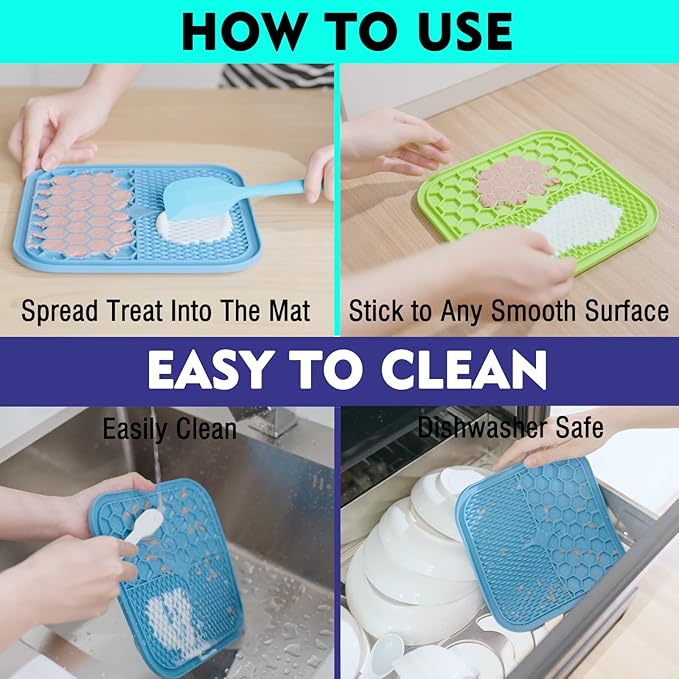 HOW TO USE

Spread Treat Into The Mat

Stick to Any Smooth Surface

EASY TO CLEAN

Easily Clean

Dishwasher Safe