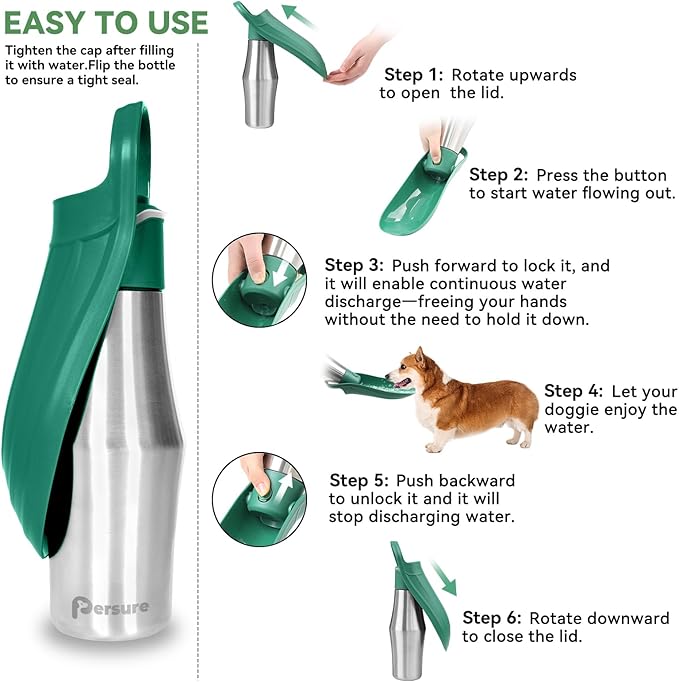 EASY TO USE

Tighten the cap after filling it with water.Flip the bottle to ensure a tight seal.

Persure

Step 1: Rotate upwards to open the lid.

Step 2: Press the button to start water flowing out.

Step 3: Push forward to lock it, and it will enable continuous water discharge—freeing your hands without the need to hold it down.

Step 4: Let your doggie enjoy the water.

Step 5: Push backward to unlock it and it will stop discharging water.

Step 6: Rotate downward to close the lid.