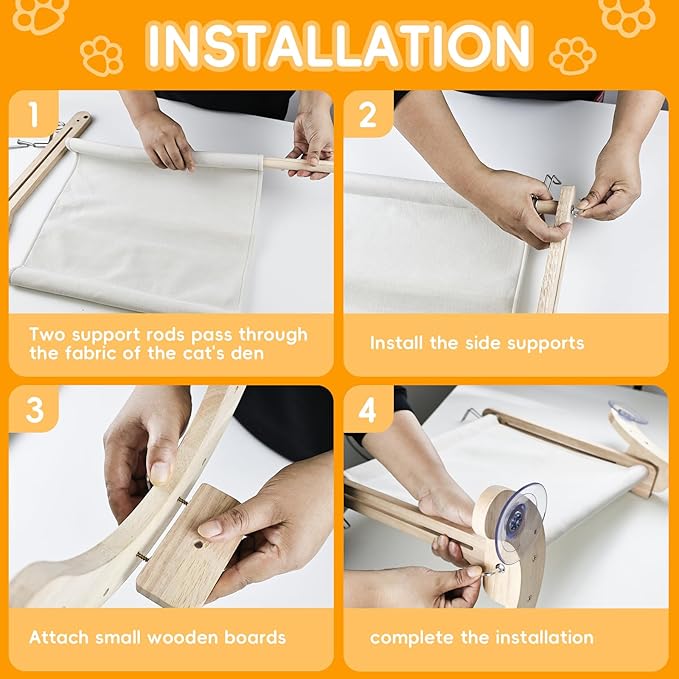 INSTALLATION

1

Two support rods pass through the fabric of the cat's den

2

Install the side supports

3

Attach small wooden boards

4

complete the installation