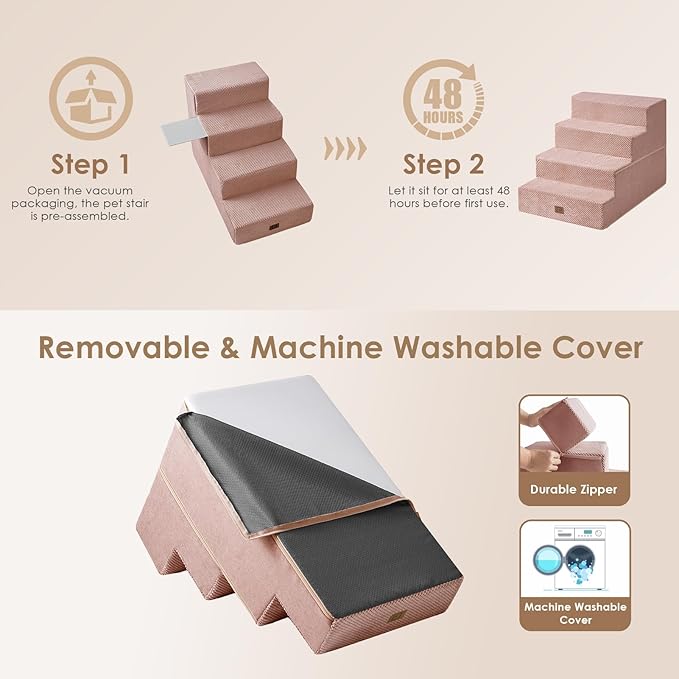 Step 1

Open the vacuum packaging, the pet stair is pre-assembled.

48 HOURS

Step 2

Let it sit for at least 48 hours before first use.

Removable & Machine Washable Cover

Durable Zipper

Machine Washable Cover