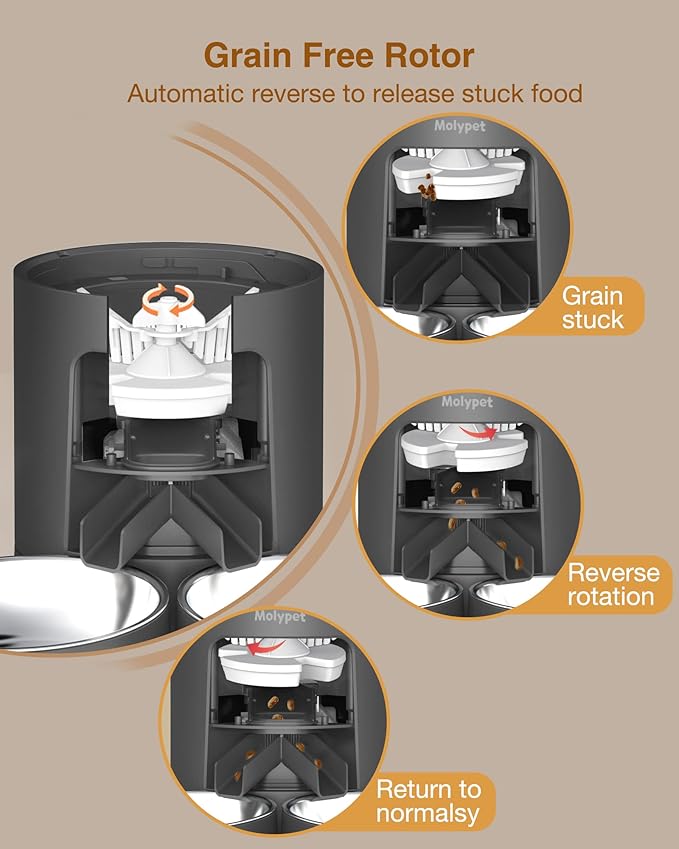 Grain Free Rotor
Automatic reverse to release stuck food

Molypet

Grain stuck

Molypet

Reverse rotation

Molypet

Return to normalsy