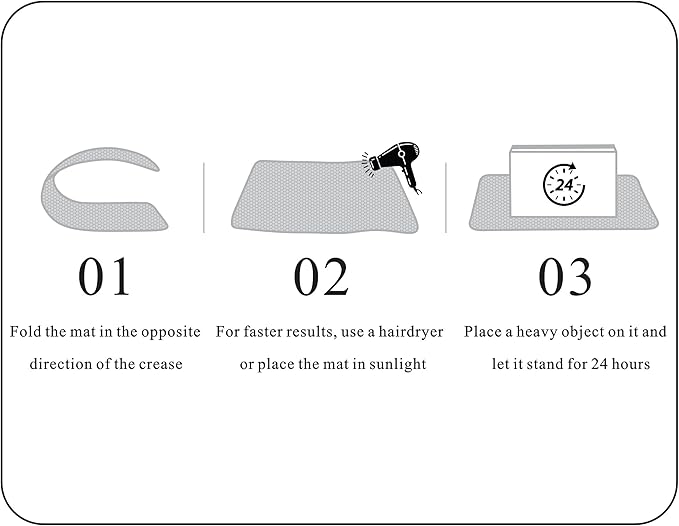 24

01

Fold the mat in the opposite direction of the crease

02

For faster results, use a hairdryer or place the mat in sunlight

03

Place a heavy object on it and let it stand for 24 hours