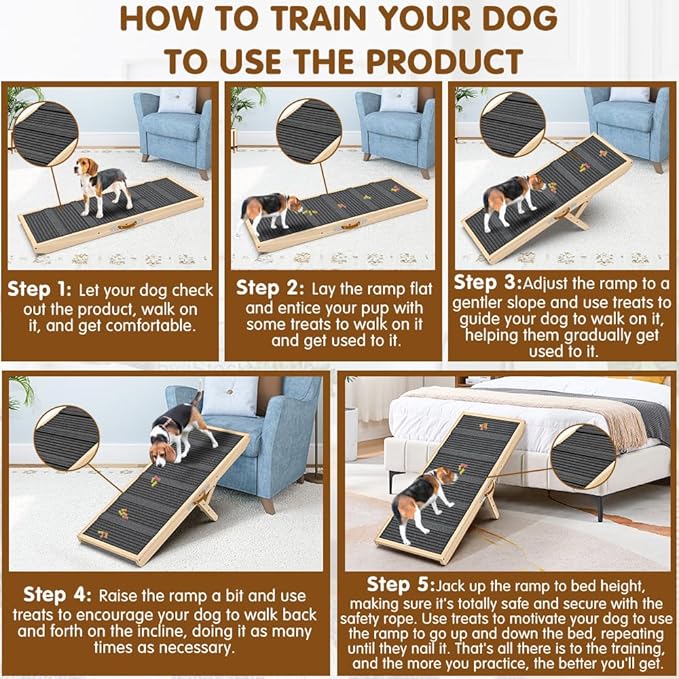 HOW TO TRAIN YOUR DOG TO USE THE PRODUCT

Step 1: Let your dog check out the product, walk on it, and get comfortable.

Step 2: Lay the ramp flat and entice your pup with some treats to walk on it and get used to it.

Step 3:Adjust the ramp to a gentler slope and use treats to guide your dog to walk on it, helping them gradually get used to it.

Step 4: Raise the ramp a bit and use treats to encourage your dog to walk back and forth on the incline, doing it as many times as necessary.

Step 5:Jack up the ramp to bed height, making sure it's totally safe and secure with the safety rope. Use treats to motivate your dog to use the ramp to go up and down the bed, repeating until they nail it. That's all there is to the training, and the more you practice, the better you'll get.