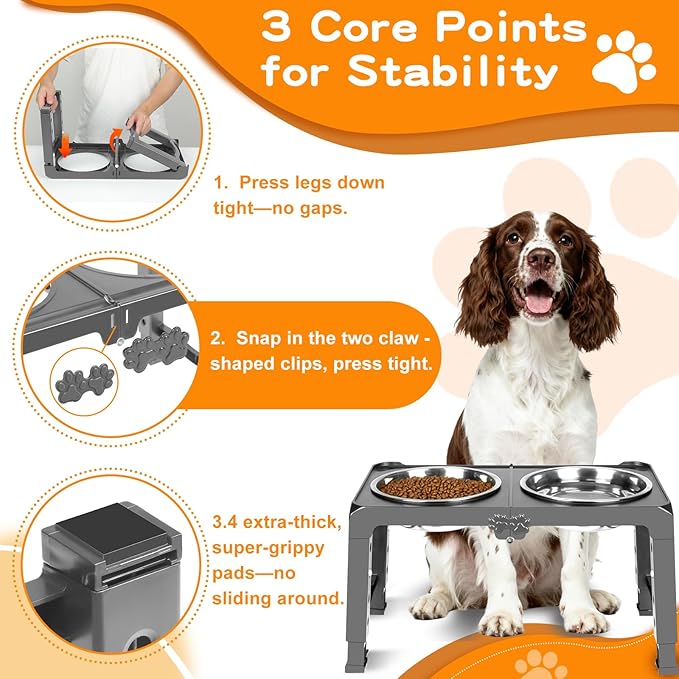 3 Core Points for Stability

1. Press legs down tight—no gaps.

2. Snap in the two claw - shaped clips, press tight.

3.4 extra-thick, super-grippy pads—no sliding around.