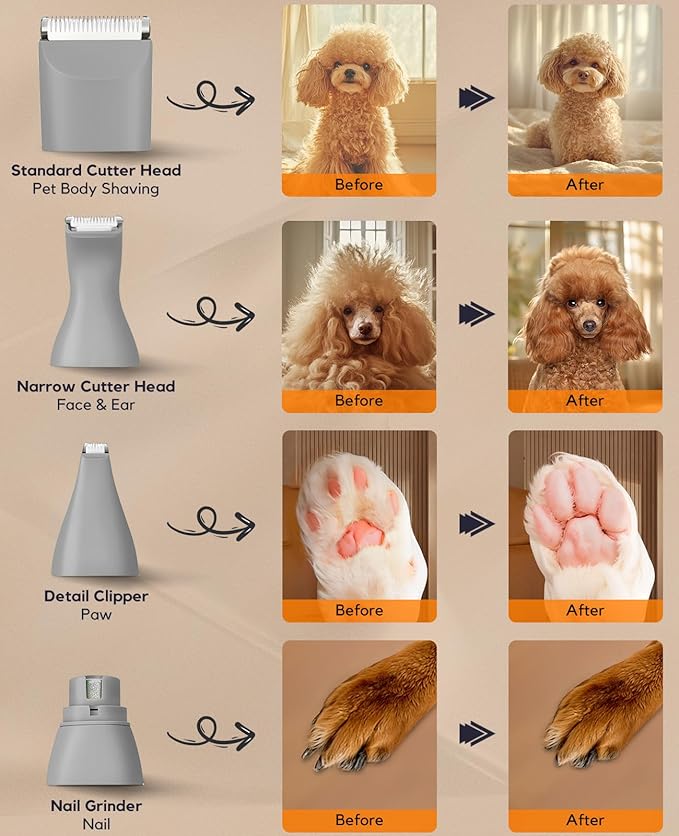 Standard Cutter Head
Pet Body Shaving

Before

After

Narrow Cutter Head
Face & Ear

Before

After

Detail Clipper
Paw

Before

After

Nail Grinder
Nail

Before

After