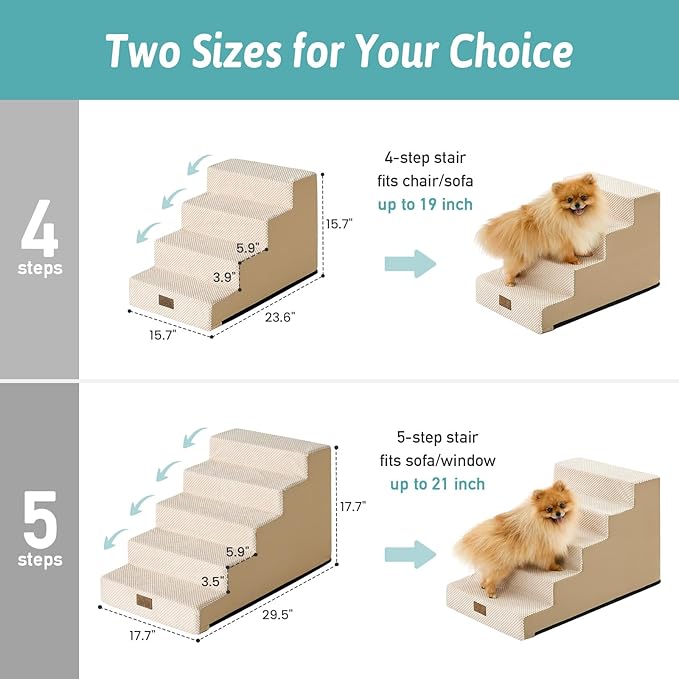 Two Sizes for Your Choice

4
steps

15.7"
5.9"
3.9"
15.7"
23.6"

4-step stair
fits chair/sofa
up to 19 inch

5
steps

17.7"
5.9"
3.5"
17.7"
29.5"

5-step stair
fits sofa/window
up to 21 inch