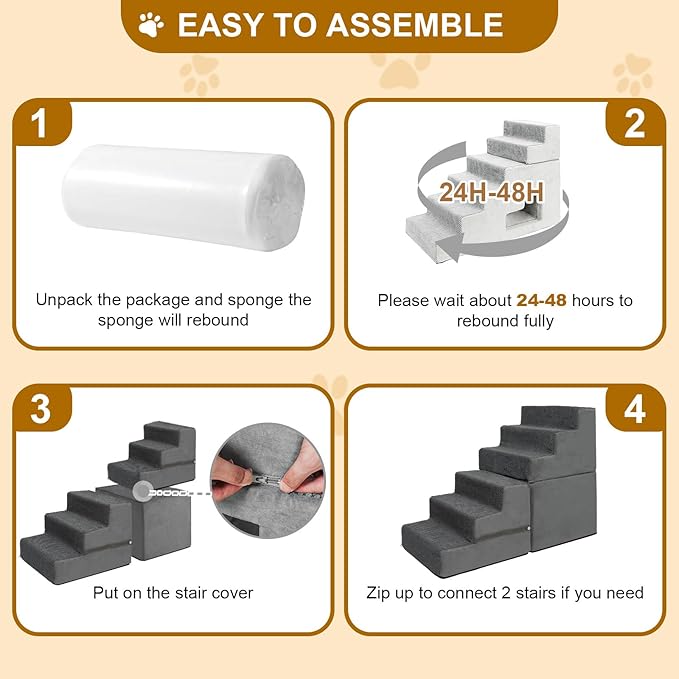 EASY TO ASSEMBLE

1

Unpack the package and sponge the sponge will rebound

2

24H-48H

Please wait about 24-48 hours to rebound fully

3

Put on the stair cover

4

Zip up to connect 2 stairs if you need