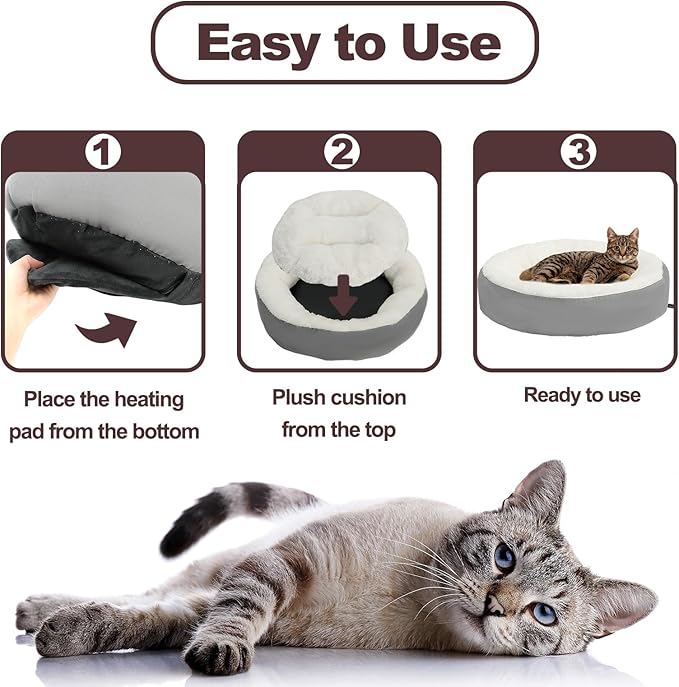 Easy to Use

1

Place the heating pad from the bottom

2

Plush cushion from the top

3

Ready to use