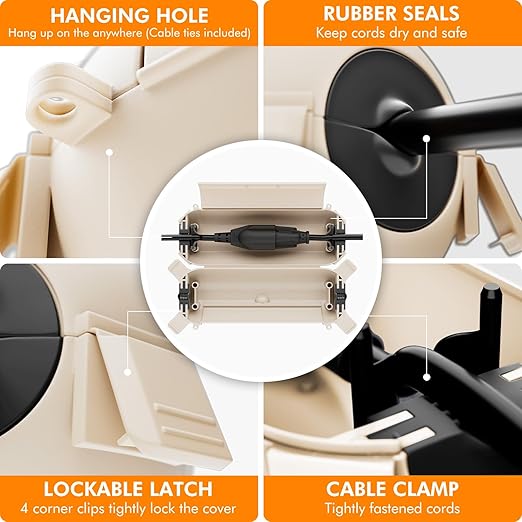 HANGING HOLE
Hang up on the anywhere (Cable ties included)

RUBBER SEALS
Keep cords dry and safe

LOCKABLE LATCH
4 corner clips tightly lock the cover

CABLE CLAMP
Tightly fastened cords