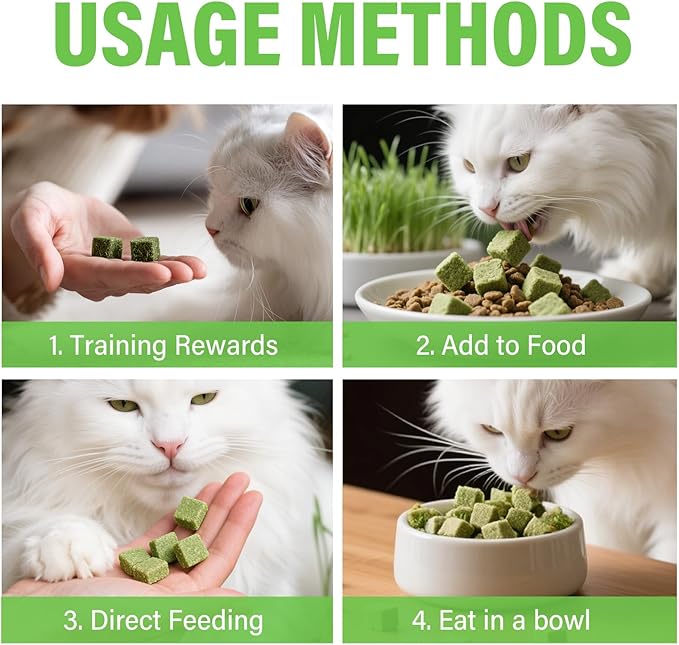 USAGE METHODS

1. Training Rewards

2. Add to Food

3. Direct Feeding

4. Eat in a bowl