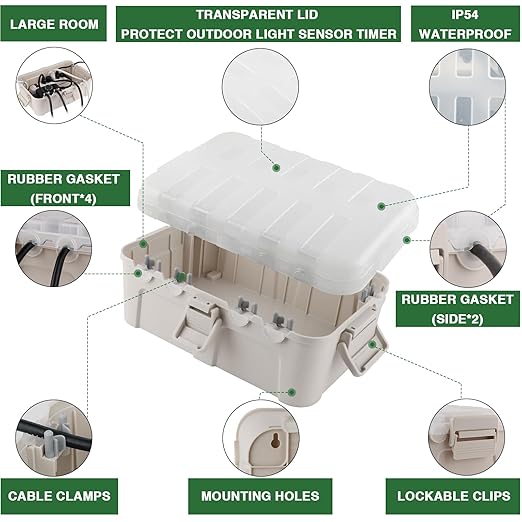 LARGE ROOM

TRANSPARENT LID
PROTECT OUTDOOR LIGHT SENSOR TIMER

IP54
WATERPROOF

RUBBER GASKET
(FRONT*4)

RUBBER GASKET
(SIDE*2)

CABLE CLAMPS

MOUNTING HOLES

LOCKABLE CLIPS