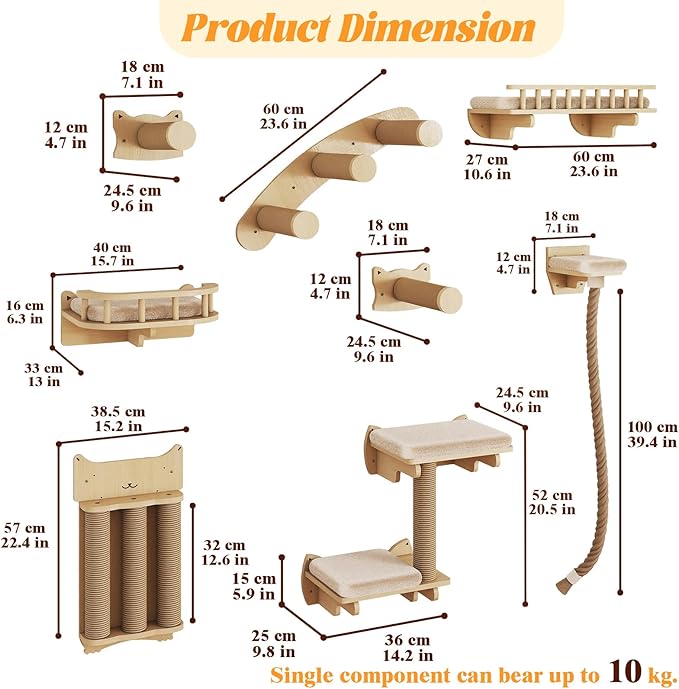 Product Dimension

18 cm
7.1 in

12 cm
4.7 in

24.5 cm
9.6 in

60 cm
23.6 in

27 cm
10.6 in

60 cm
23.6 in

40 cm
15.7 in

16 cm
6.3 in

33 cm
13 in

18 cm
7.1 in

12 cm
4.7 in

24.5 cm
9.6 in

18 cm
7.1 in

12 cm
4.7 in

100 cm
39.4 in

38.5 cm
15.2 in

57 cm
22.4 in

32 cm
12.6 in

24.5 cm
9.6 in

52 cm
20.5 in

15 cm
5.9 in

25 cm
9.8 in

36 cm
14.2 in

Single component can bear up to 10 kg.