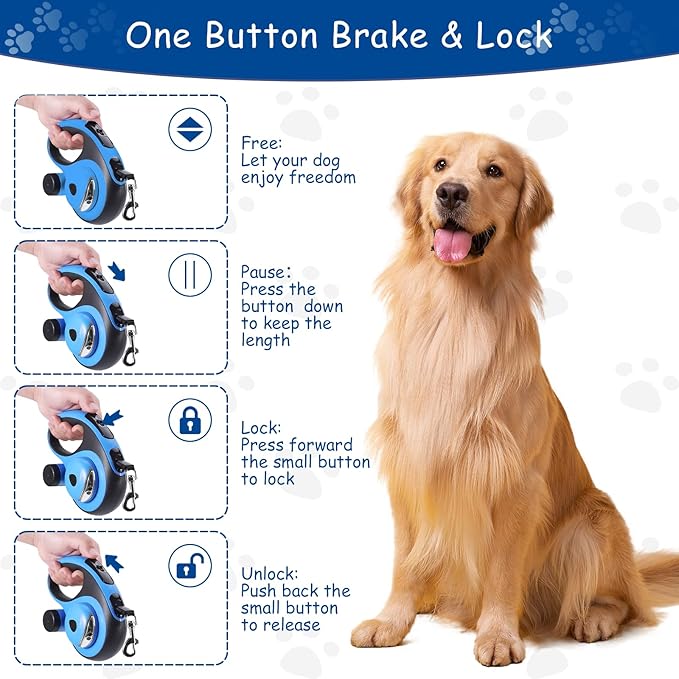 One Button Brake & Lock

Free:
Let your dog enjoy freedom

Pause:
Press the button down to keep the length

Lock:
Press forward the small button to lock

Unlock:
Push back the small button to release