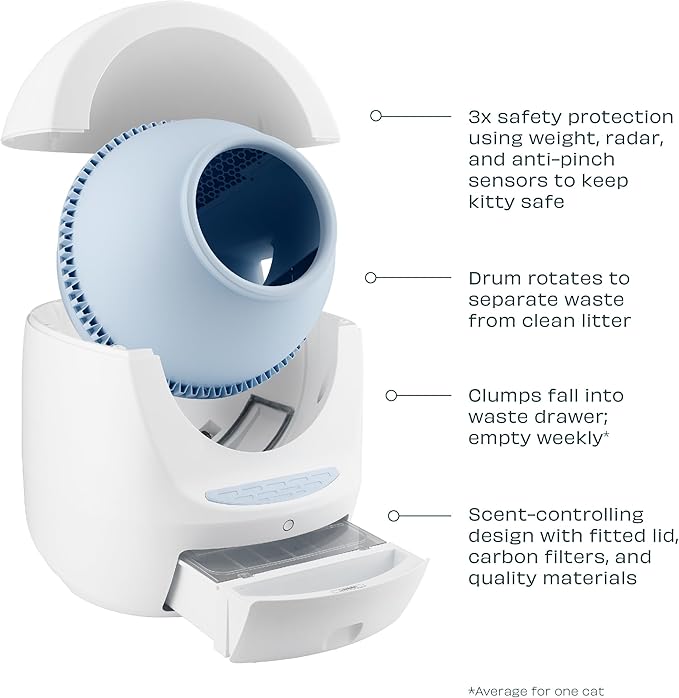 3x safety protection using weight, radar, and anti-pinch sensors to keep kitty safe

Drum rotates to separate waste from clean litter

Clumps fall into waste drawer; empty weekly*

Scent-controlling design with fitted lid, carbon filters, and quality materials

*Average for one cat